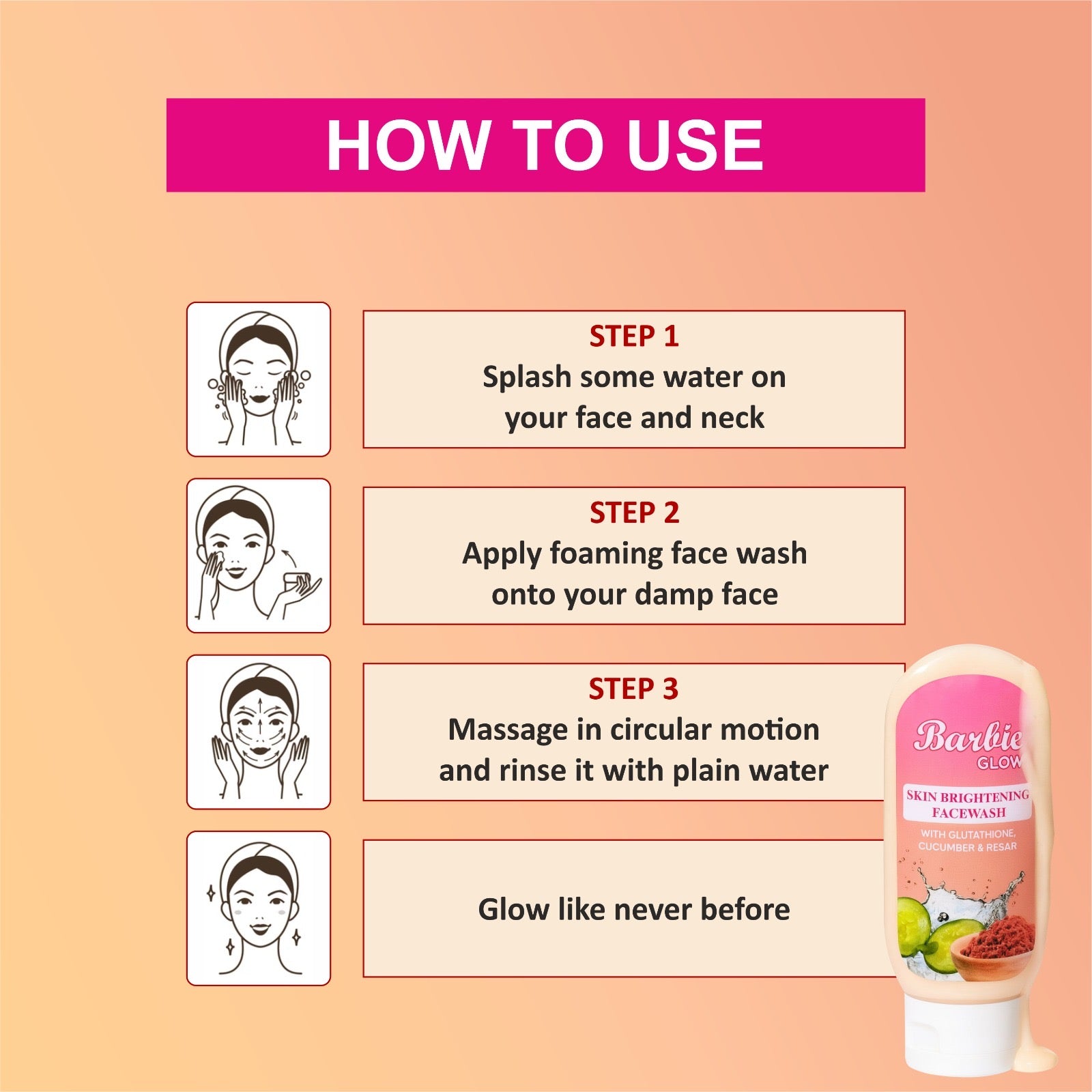 HOW TO USE

STEP 1
Splash some water on your face and neck

STEP 2
Apply foaming face wash onto your damp face

STEP 3
Massage in circular motion and rinse it with plain water

Glow like never before

Barbie
GLOW
SKIN BRIGHTENING FACEWASH
WITH GLUTATHIONE, CUCUMBER & RESAR